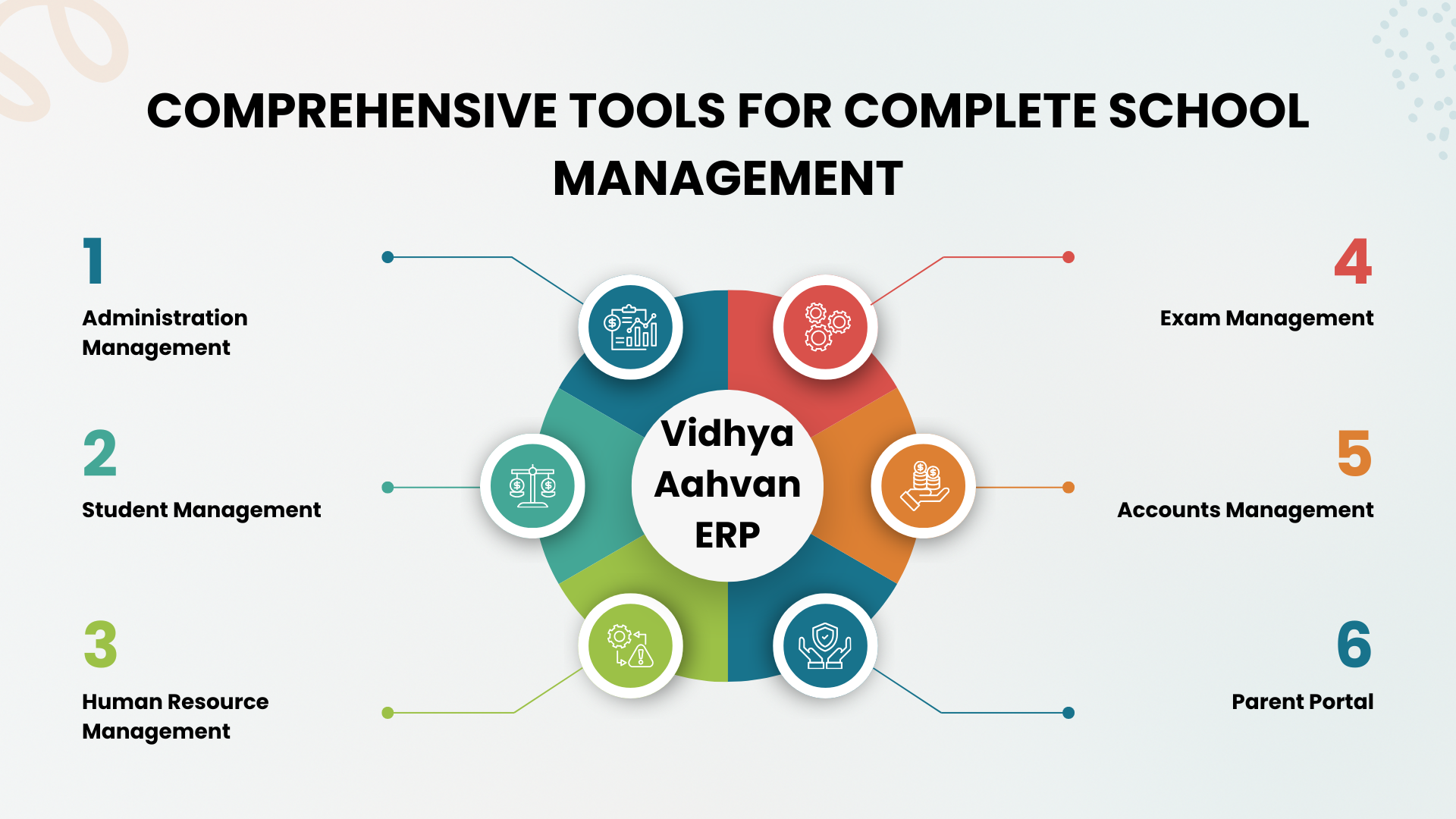 COMPREHENSIVE TOOLS FOR COMPLETE SCHOOL MANAGEMENT

1
Administration Management

2
Student Management

3
Human Resource Management

Vidhya Aahvan ERP

4
Exam Management

5
Accounts Management

6
Parent Portal